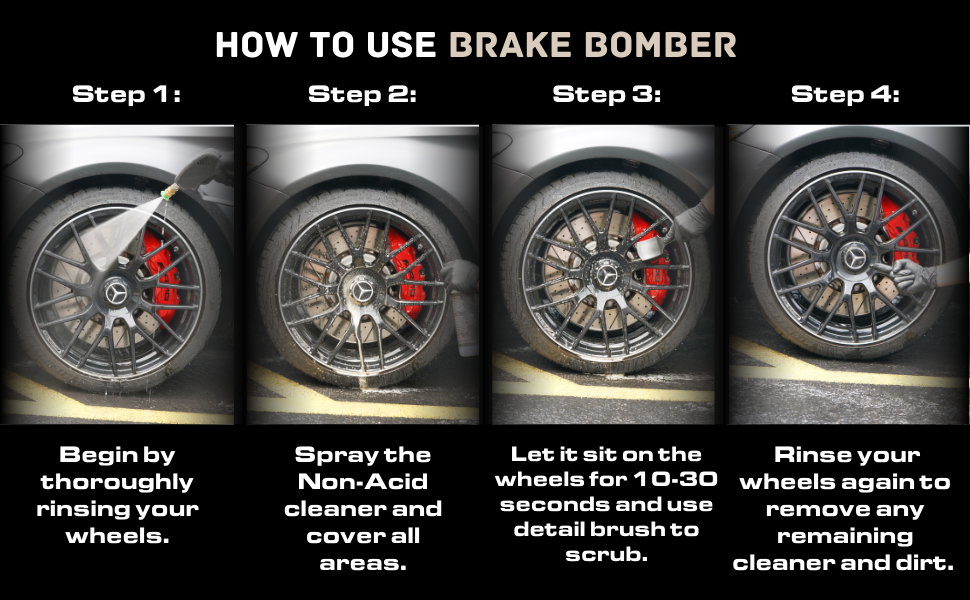 HOW TO USE BRAKE BOMBER

Step 1:

Begin by thoroughly rinsing your wheels.

Step 2:

Spray the Non-Acid cleaner and cover all areas.

Step 3:

Let it sit on the wheels for 10-30 seconds and use detail brush to scrub.

Step 4:

Rinse your wheels again to remove any remaining cleaner and dirt.